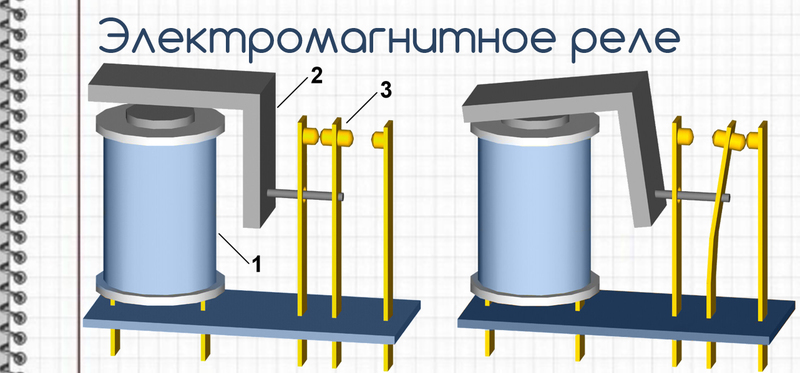 Электромагнитное реле

2

3

1